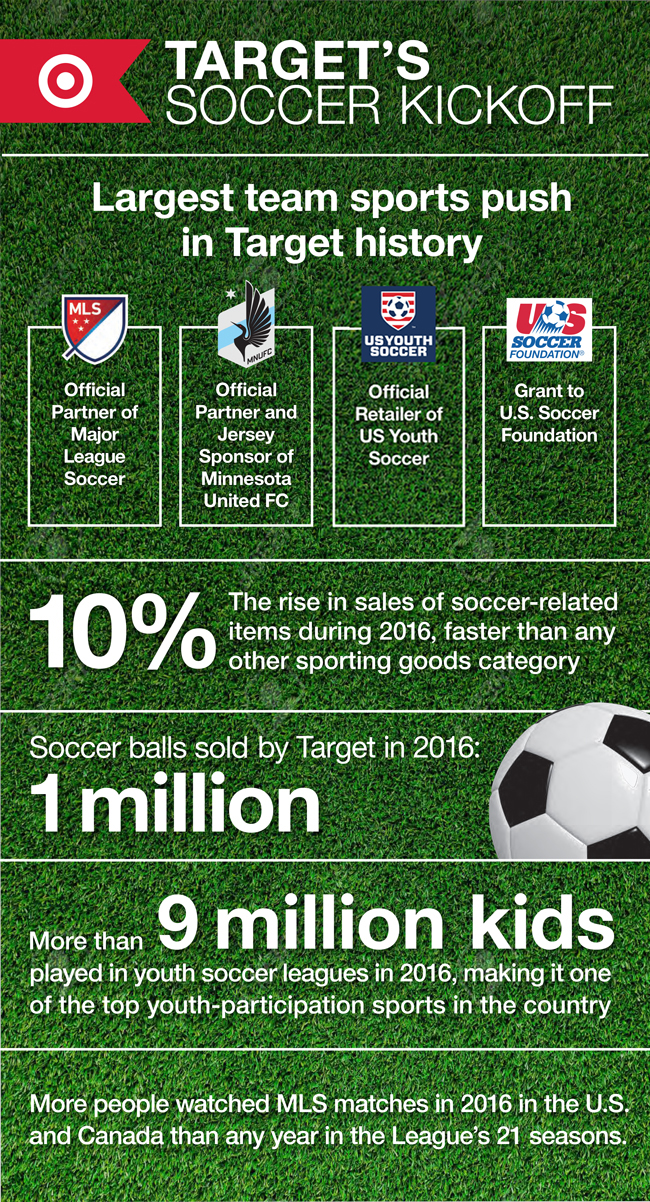 TARGET'S SOCCER KICKOFF

Largest team sports push in Target history

MLS

Official Partner of Major League Soccer

MNUFC

Official Partner and Jersey Sponsor of Minnesota United FC

US YOUTH SOCCER

Official Retailer of US Youth Soccer

US SOCCER FOUNDATION®

Grant to U.S. Soccer Foundation

10% The rise in sales of soccer-related items during 2016, faster than any other sporting goods category

Soccer balls sold by Target in 2016:
1 million

More than 9 million kids played in youth soccer leagues in 2016, making it one of the top youth-participation sports in the country

More people watched MLS matches in 2016 in the U.S. and Canada than any year in the League's 21 seasons.